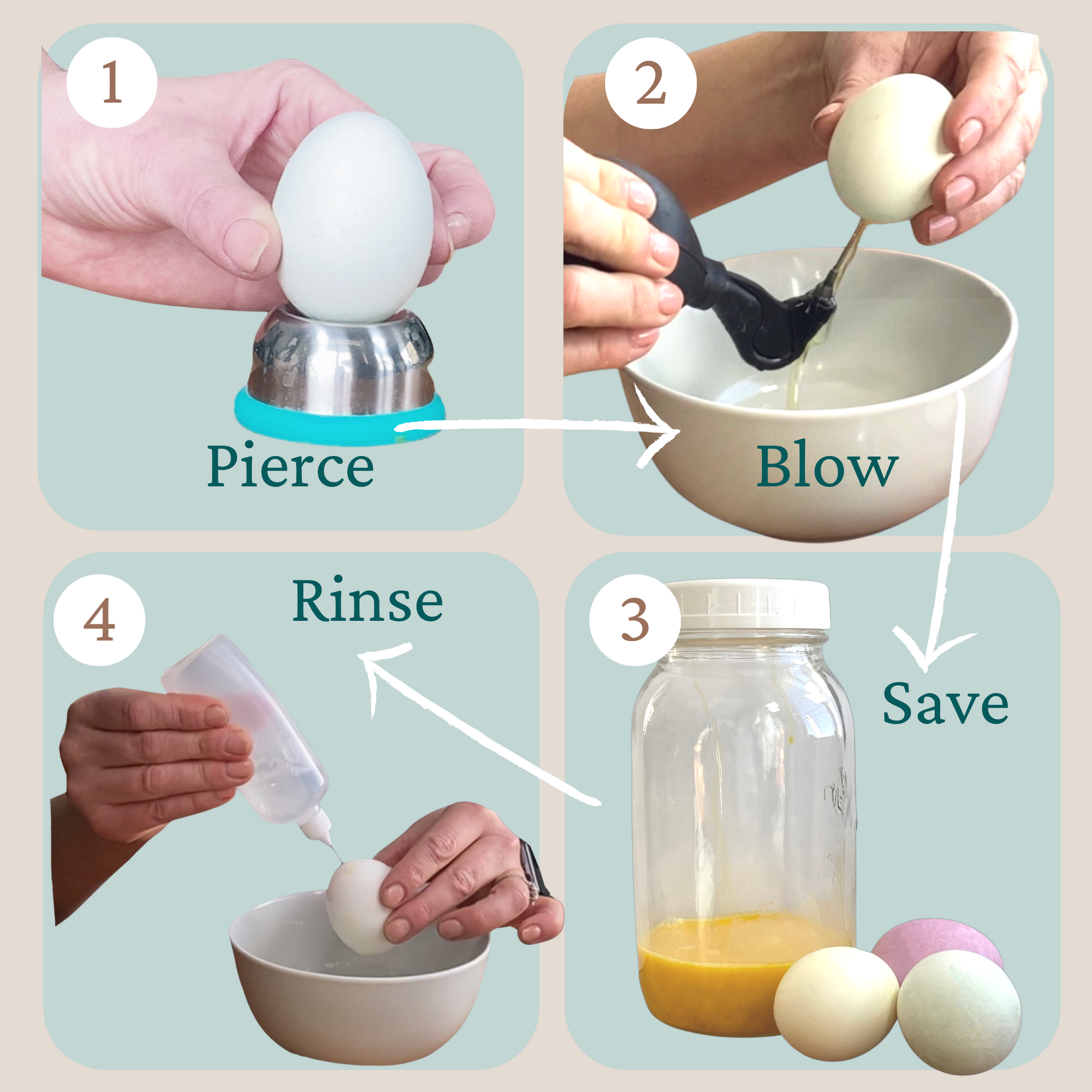 1
Pierce

2
Blow

3
Save

4
Rinse